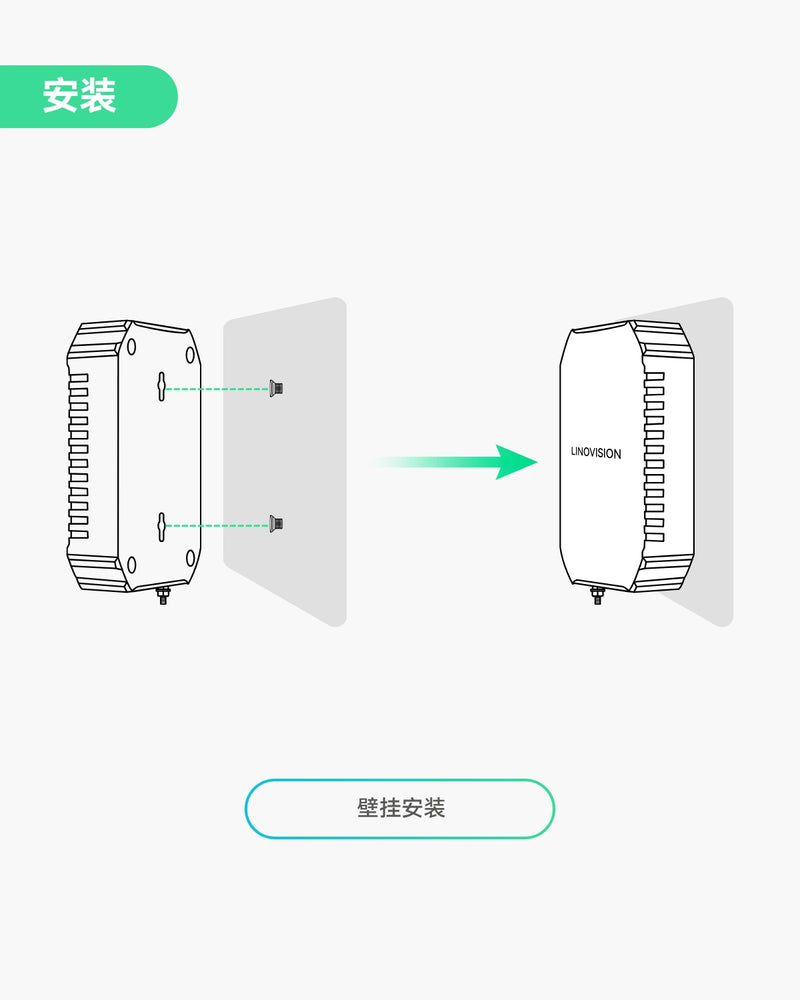 安装

LINOVISION

壁挂安装