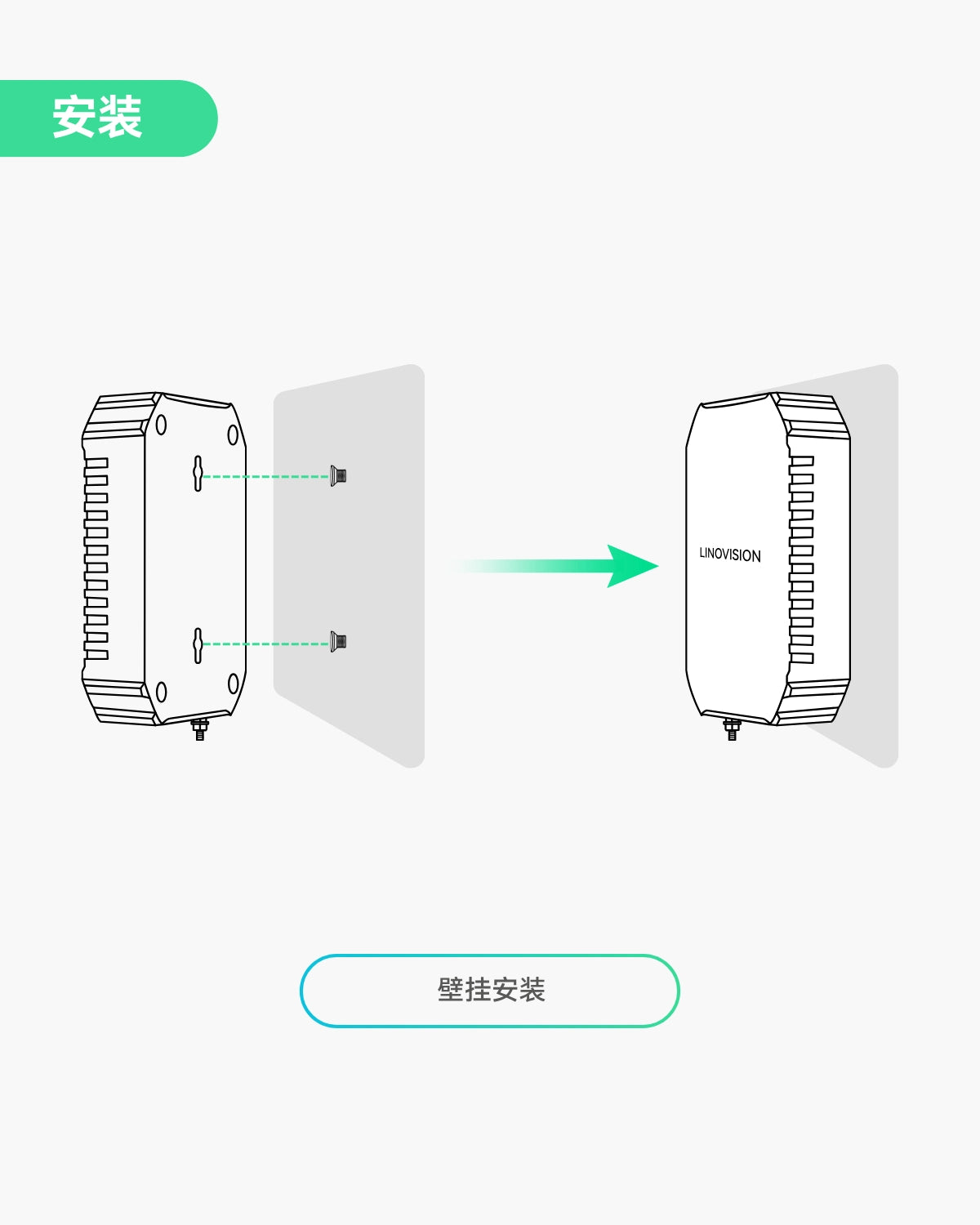 安装

LINOVISION

壁挂安装