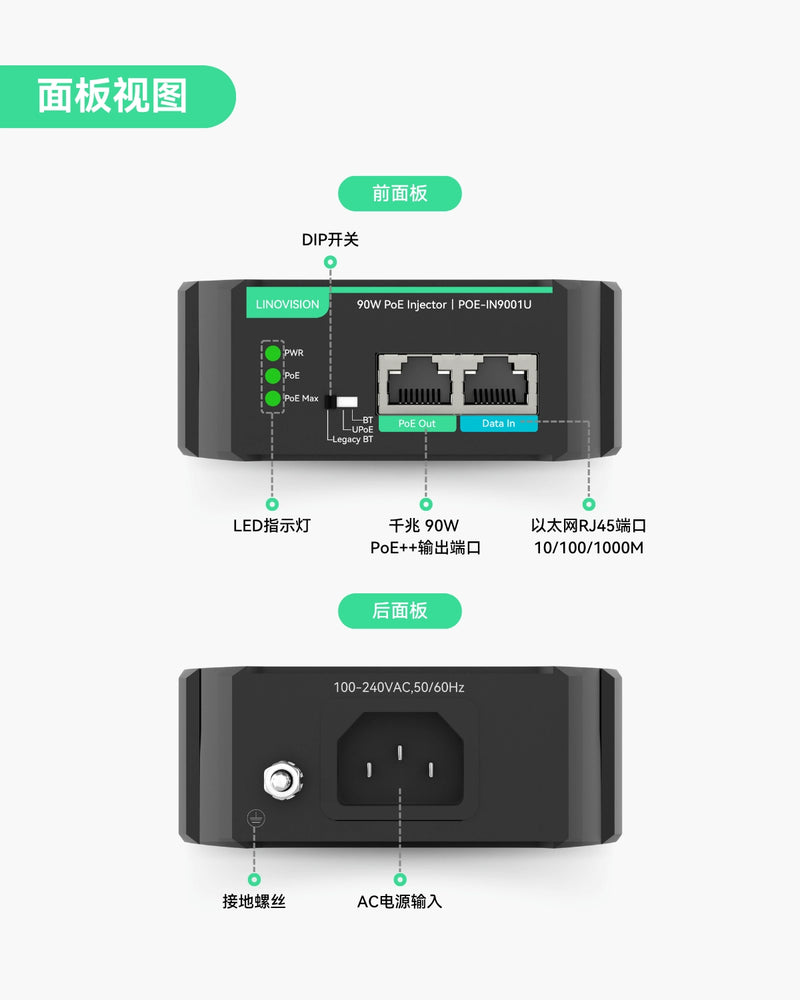 面板视图

前面板

DIP开关

LINOVISION

90W PoE Injector | POE-IN9001U

PWR

PoE

PoE Max

BT

UPoE

Legacy BT

PoE Out

Data In

LED指示灯

千兆 90W
PoE++输出端口

以太网RJ45端口
10/100/1000M

后面板

100-240VAC,50/60Hz

接地螺丝

AC电源输入