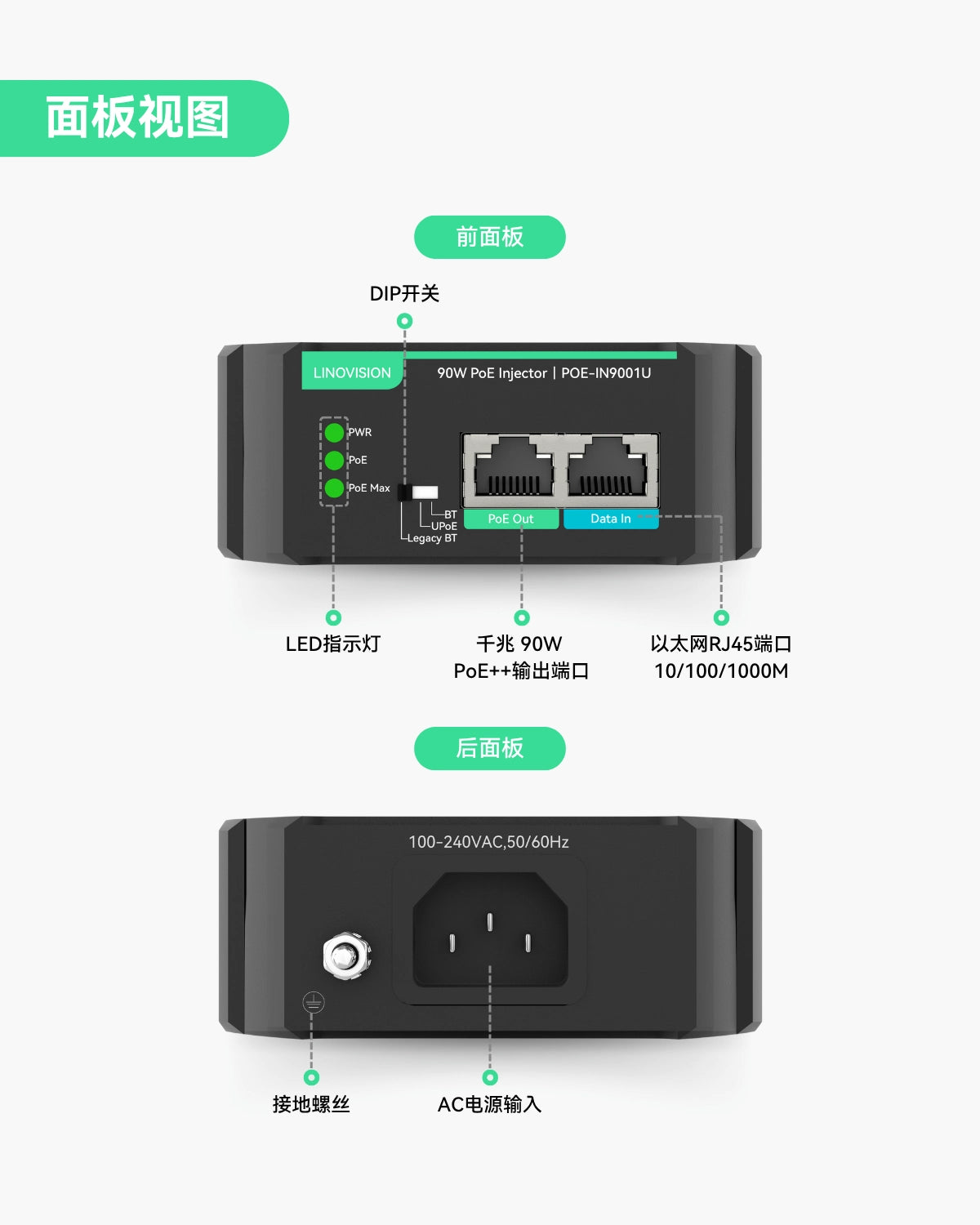 面板视图

前面板

DIP开关

LINOVISION

90W PoE Injector | POE-IN9001U

PWR
PoE
PoE Max

BT
UPoE
Legacy BT

PoE Out
Data In

LED指示灯

千兆 90W
PoE++输出端口

以太网RJ45端口
10/100/1000M

后面板

100-240VAC,50/60Hz

接地螺丝

AC电源输入