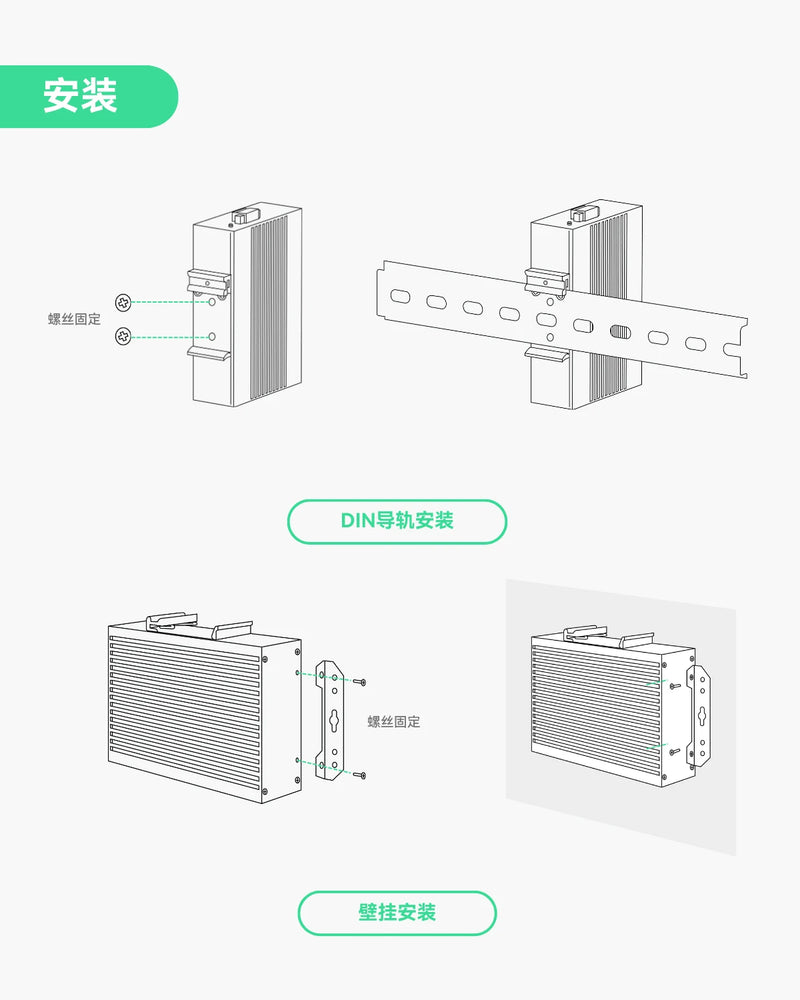 安装

螺丝固定

DIN导轨安装

螺丝固定

壁挂安装