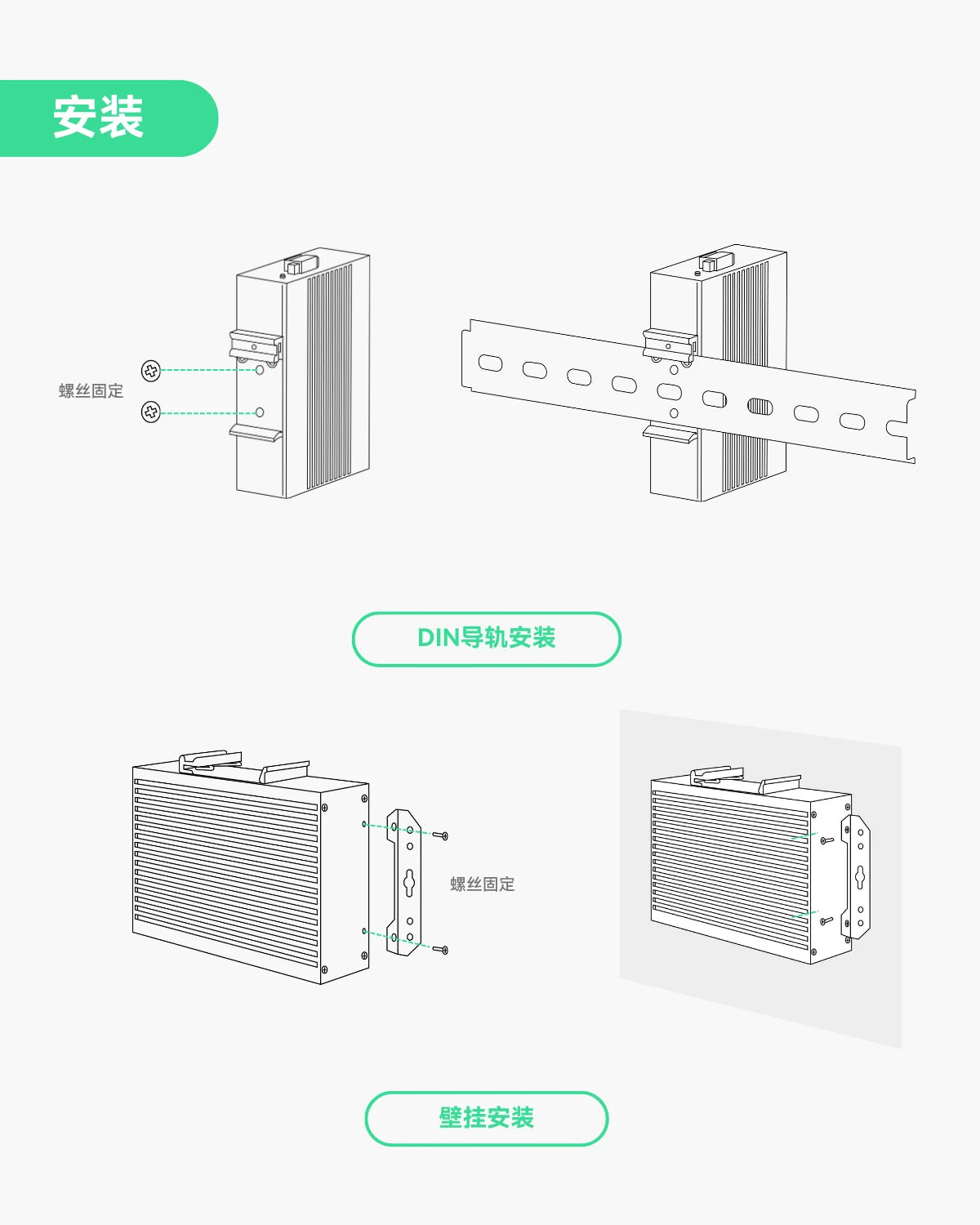 安装

螺丝固定

DIN导轨安装

螺丝固定

壁挂安装