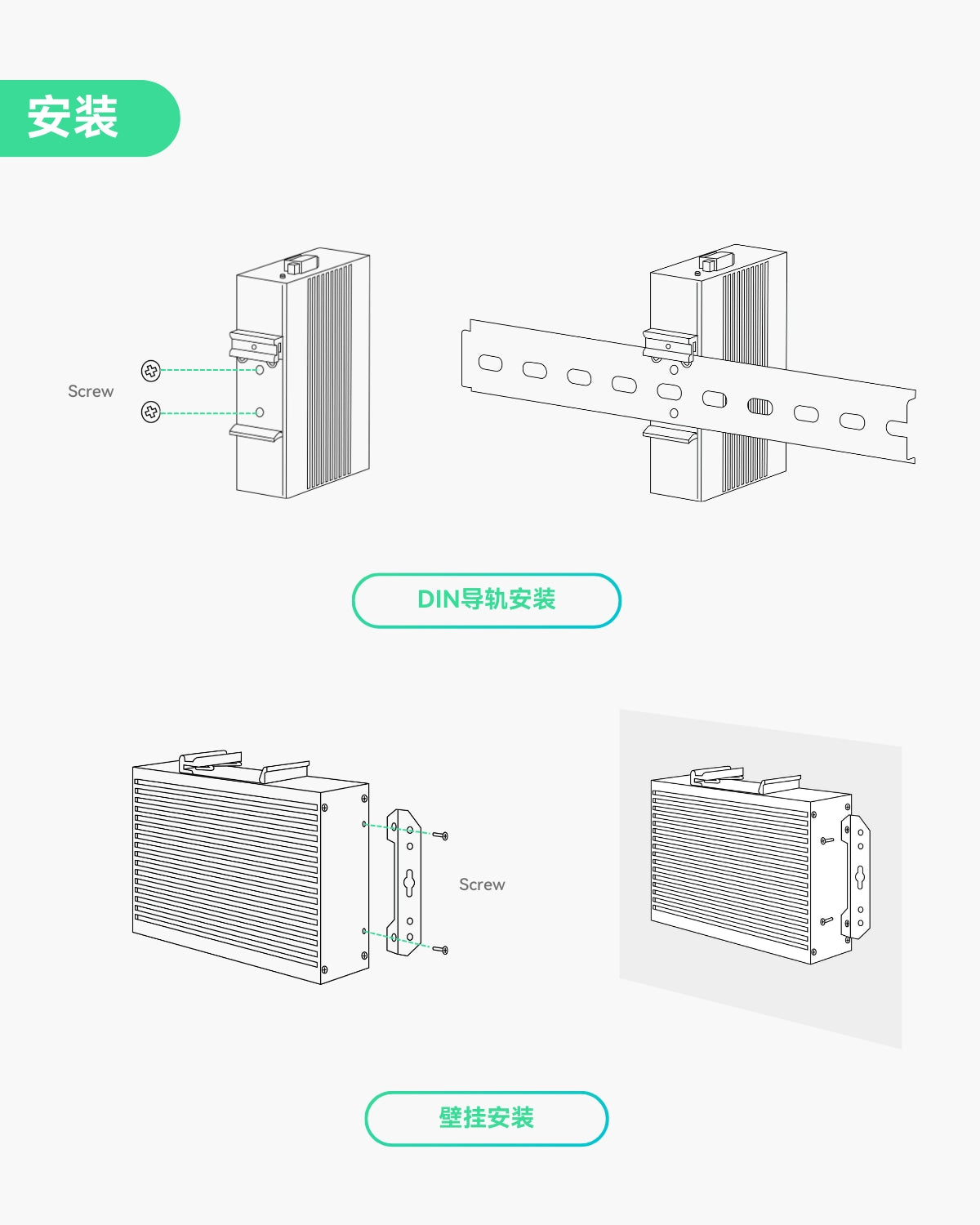 安装

Screw

DIN导轨安装

Screw

壁挂安装