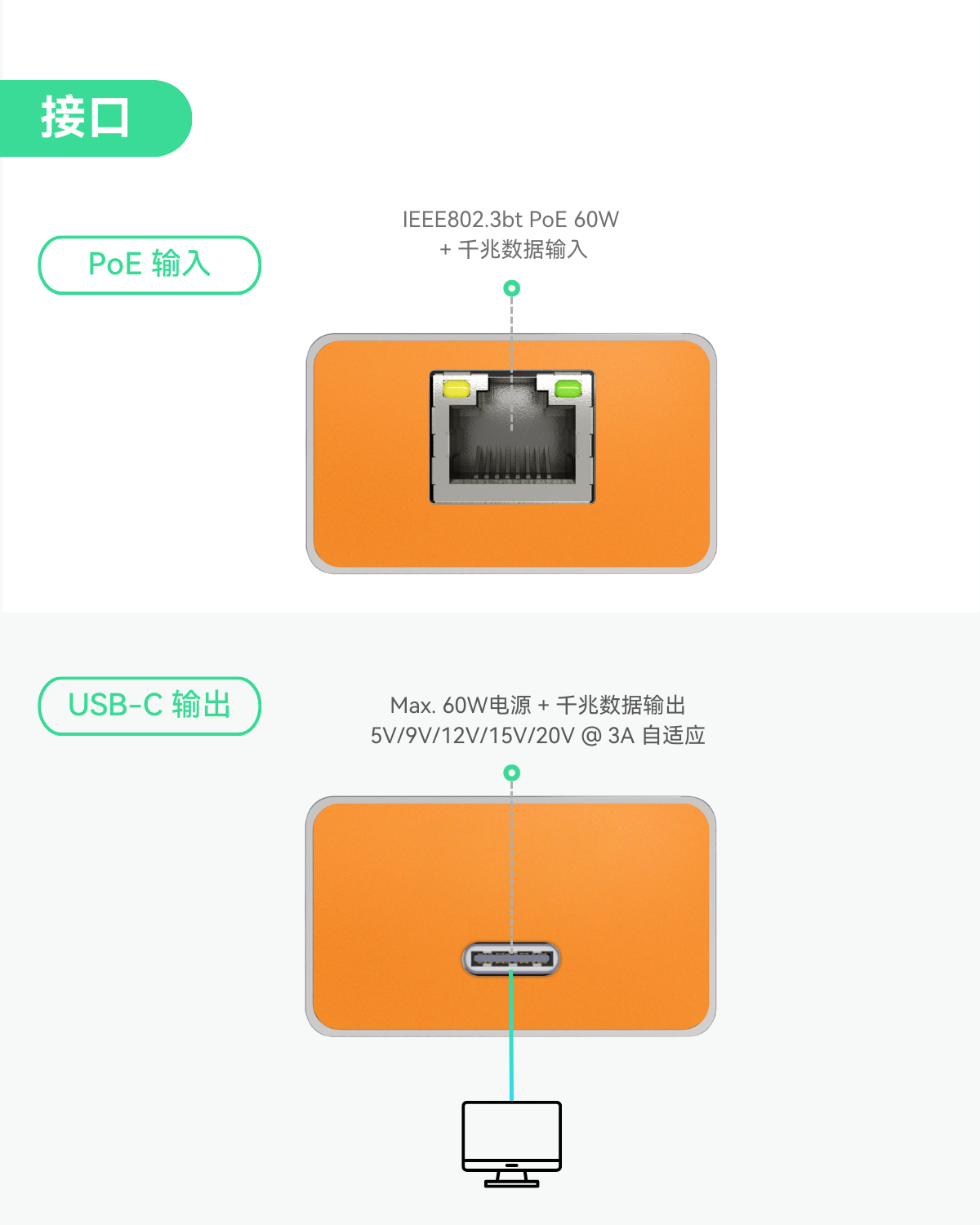 接口

PoE 输入

IEEE802.3bt PoE 60W
+ 千兆数据输入

USB-C 输出

Max. 60W电源 + 千兆数据输出
5V/9V/12V/15V/20V @ 3A 自适应