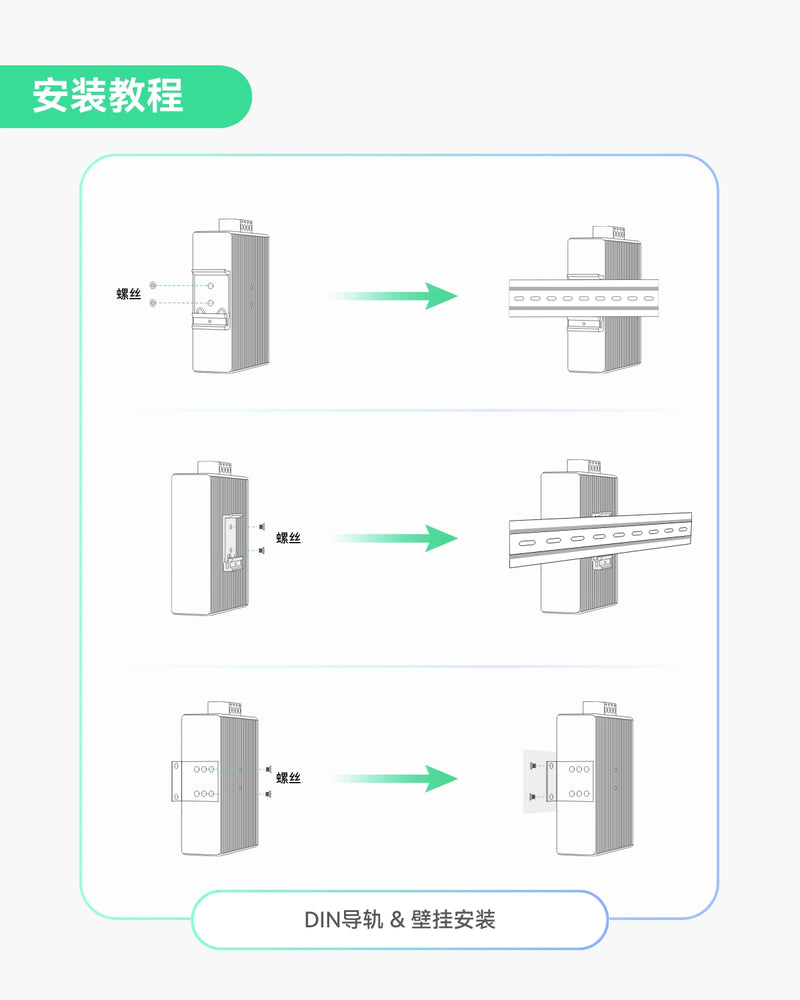 安装教程

螺丝

螺丝

螺丝

DIN导轨 & 壁挂安装