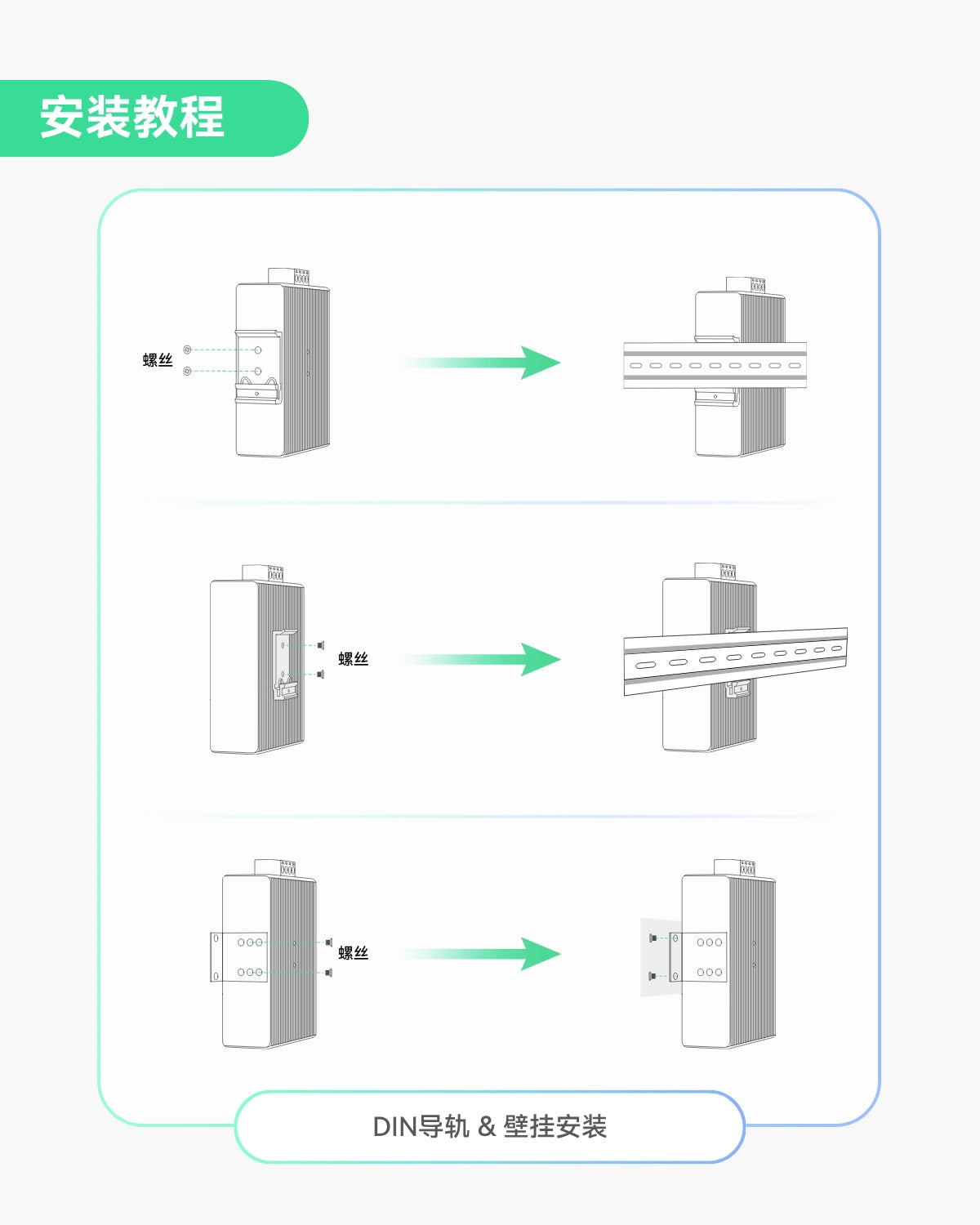 安装教程

螺丝

螺丝

螺丝

DIN导轨 & 壁挂安装