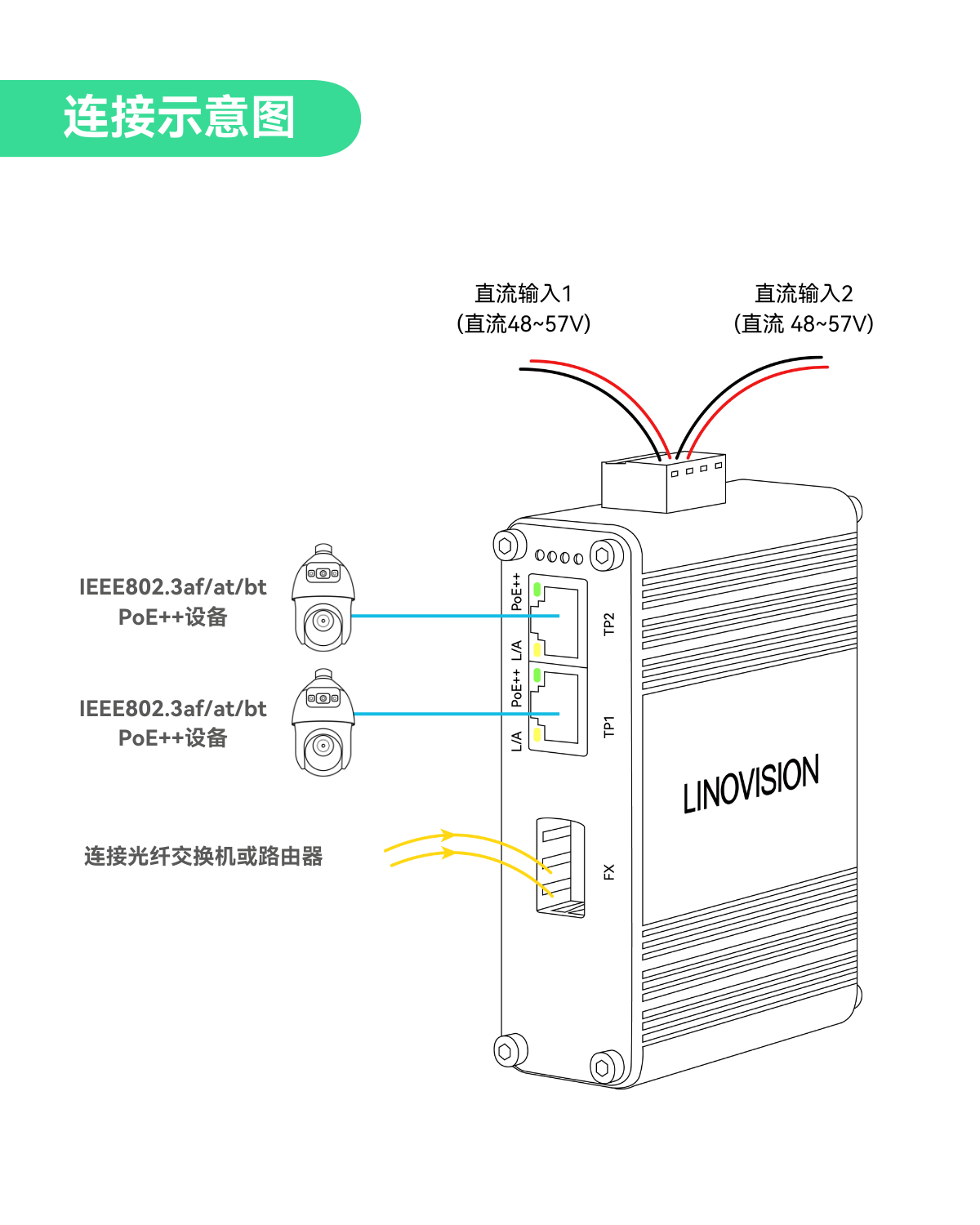 连接示意图

直流输入1
(直流48~57V)

直流输入2
(直流 48~57V)

IEEE802.3af/at/bt
PoE++设备

IEEE802.3af/at/bt
PoE++设备

连接光纤交换机或路由器

PoE++
L/A
TP2
PoE++
L/A
TP1
FX

LINOVISION